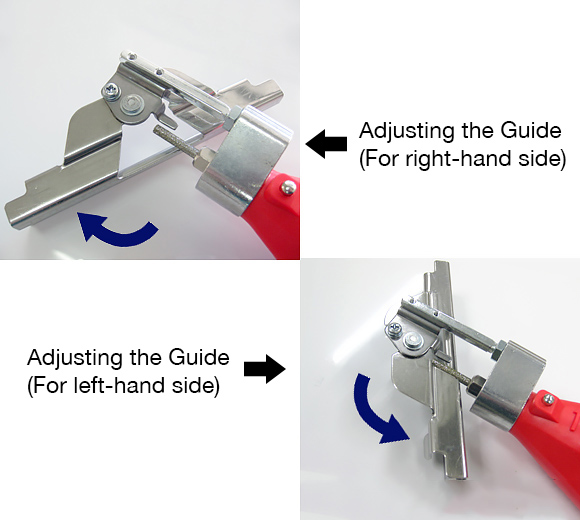 Adjusting the Guide
(For right-hand side)

Adjusting the Guide
(For left-hand side)