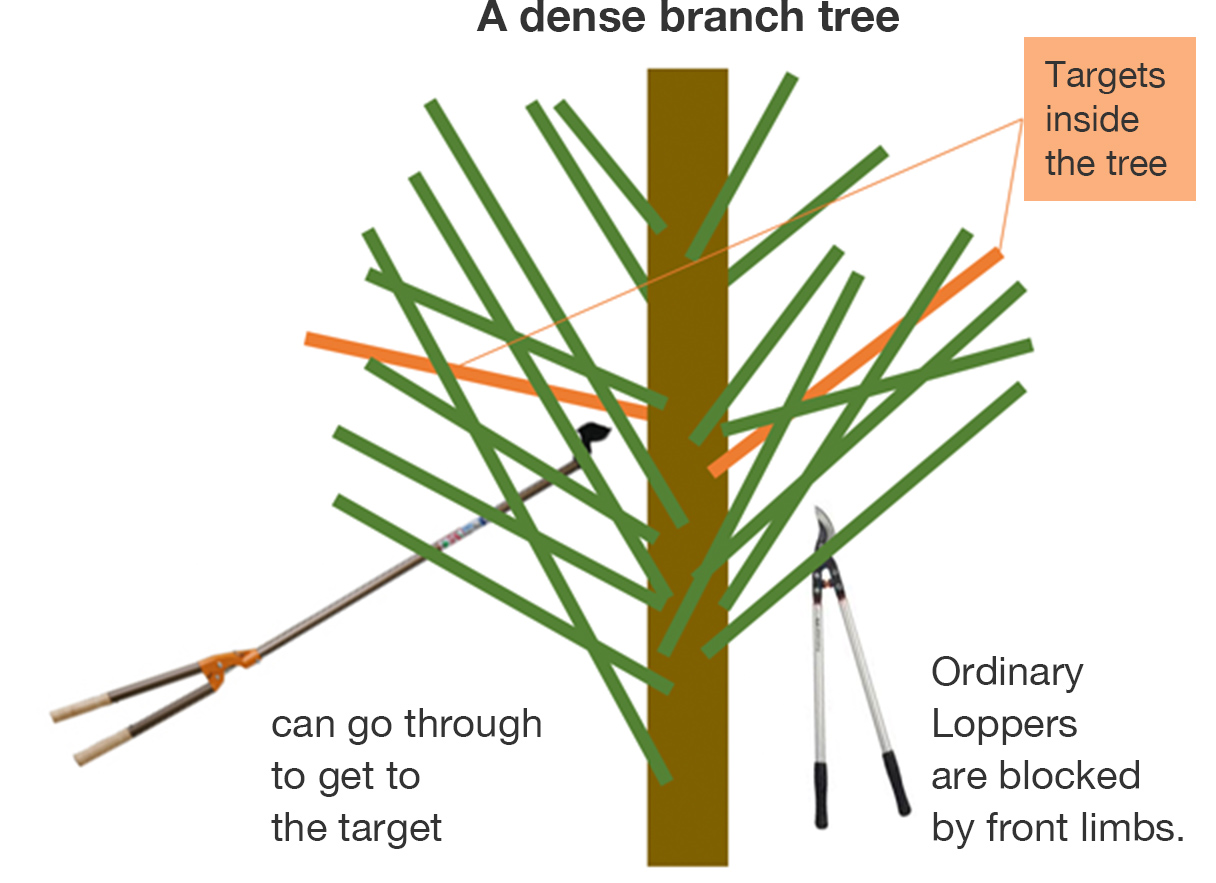 A dense branch tree

Targets inside the tree

can go through to get to the target

Ordinary Loppers are blocked by front limbs.